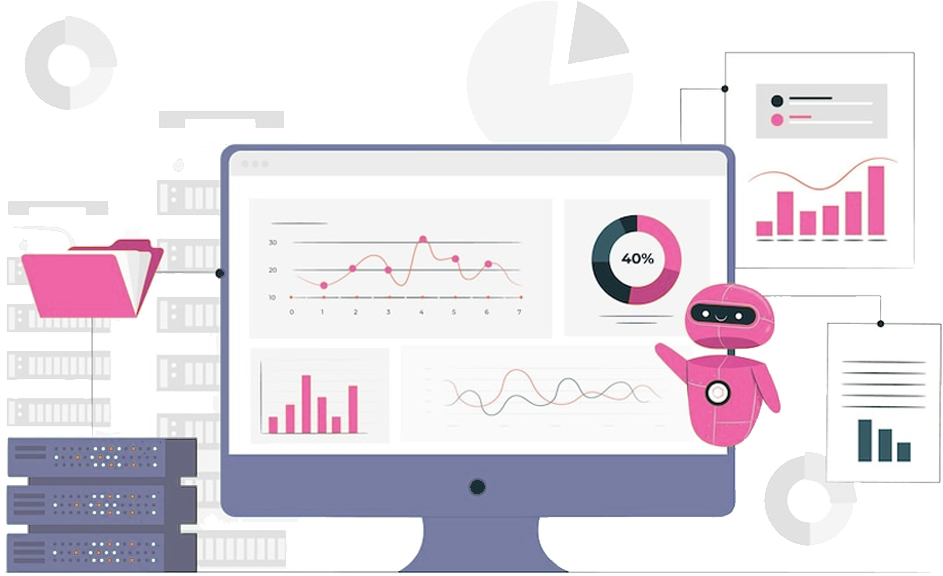 30
20
10
0 1 2 3 4 5 6 7
40%